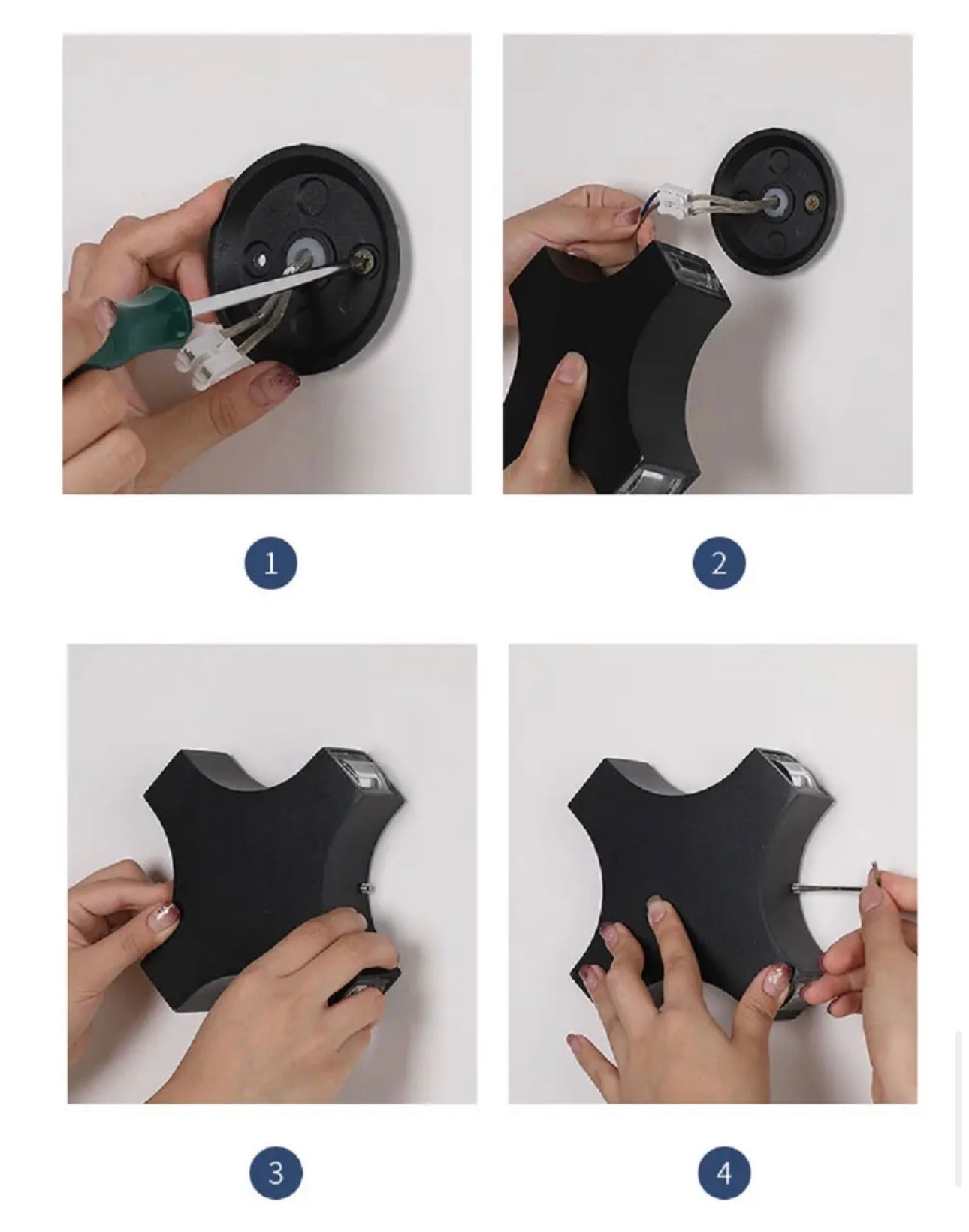 1

2

3

4